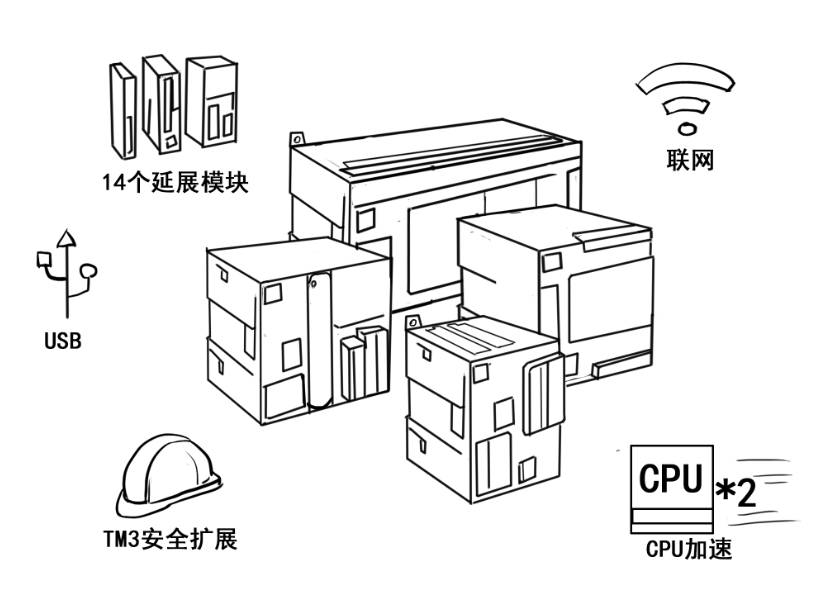 14个延展模块

联网

USB

TM3安全扩展

CPU *2

CPU加速