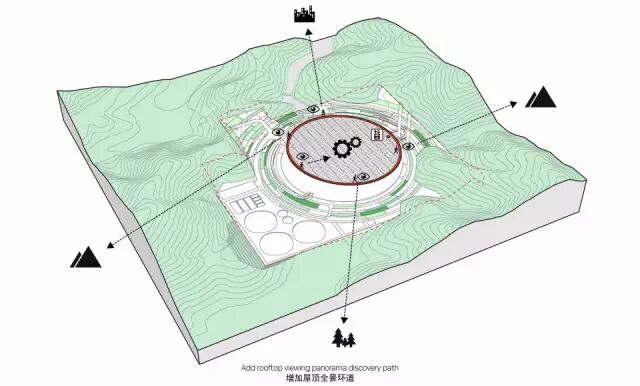 Add rooftop viewing panorama discovery path
增加屋顶全景环道