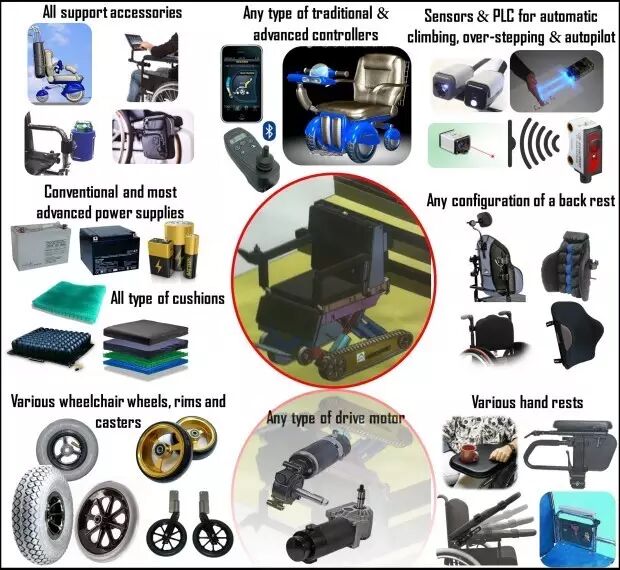 All support accessories

Any type of traditional & advanced controllers

Sensors & PLC for automatic climbing, over-stepping & autopilot

Conventional and most advanced power supplies

Any configuration of a back rest

All type of cushions

Various wheelchair wheels, rims and casters

Any type of drive motor

Various hand rests