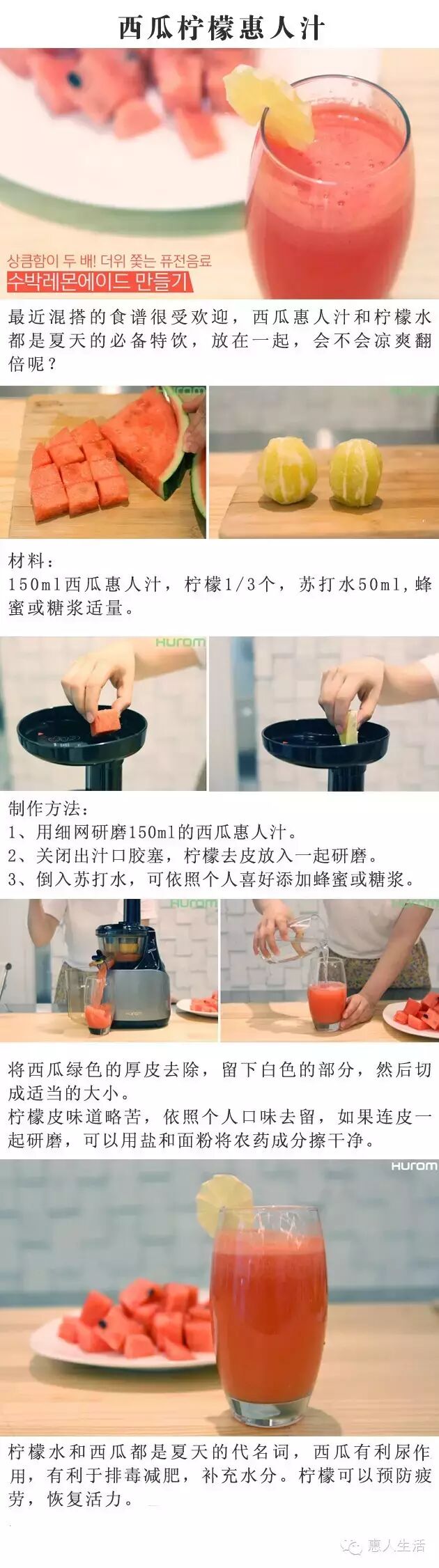 西瓜柠檬惠人汁

상큼함이 두 배! 더위 쫓는 퓨전음료
수박레몬에이드 만들기

最近混搭的食谱很受欢迎，西瓜惠人汁和柠檬水都是夏天的必备特饮，放在一起，会不会凉爽翻倍呢？

Hurom

材料：
150ml西瓜惠人汁，柠檬1/3个，苏打水50ml，蜂蜜或糖浆适量。

Hurom

制作方法：
1、用细网研磨150ml的西瓜惠人汁。
2、关闭出汁口胶塞，柠檬去皮放入一起研磨。
3、倒入苏打水，可依照个人喜好添加蜂蜜或糖浆。

Hurom

Hurom

Hurom

将西瓜绿色的厚皮去除，留下白色的部分，然后切成适当的大小。
柠檬皮味道略苦，依照个人口味去留，如果连皮一起研磨，可以用盐和面粉将农药成分擦干净。

Hurom

柠檬水和西瓜都是夏天的代名词，西瓜有利尿作用，有利于排毒减肥，补充水分。柠檬可以预防疲劳，恢复活力。

惠人生活