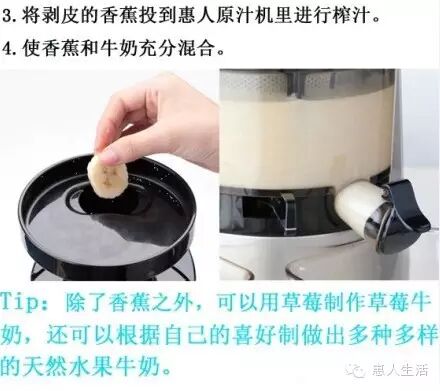 3. 将剥皮的香蕉投到惠人原汁机里进行榨汁。

4. 使香蕉和牛奶充分混合。

Tip：除了香蕉之外，可以用草莓制作草莓牛奶，还可以根据自己的喜好制做出多种多样的天然水果牛奶。

惠人生活