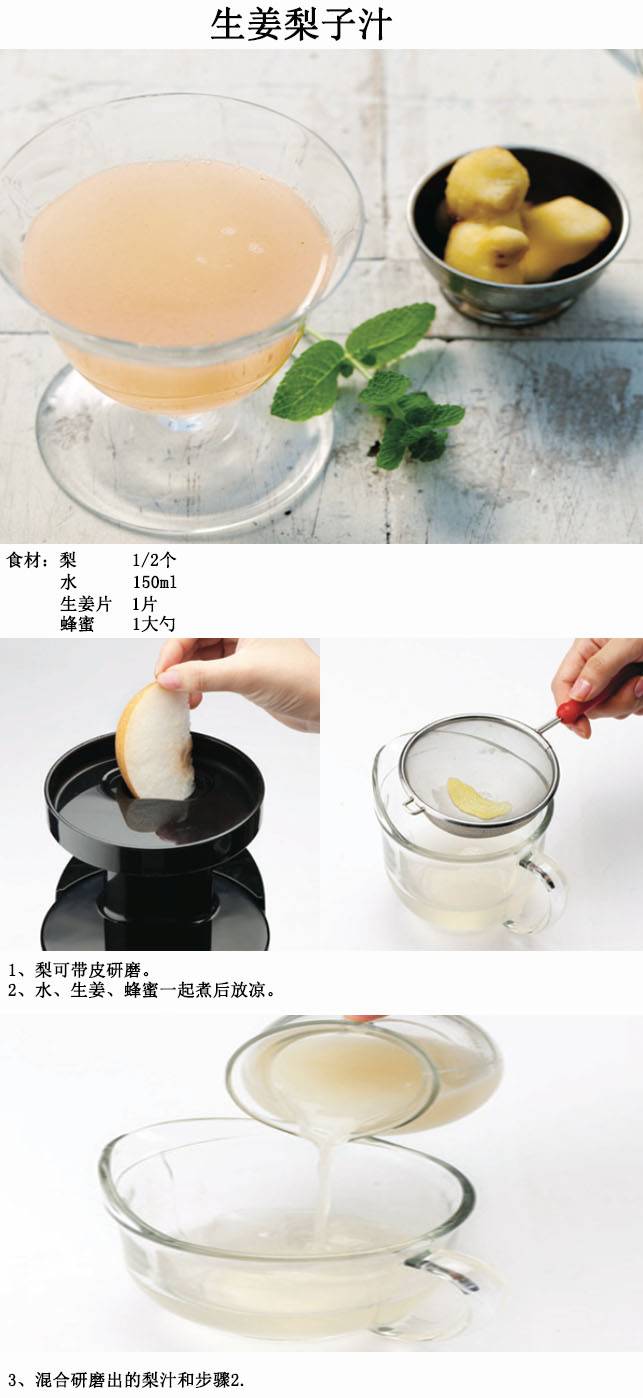 生姜梨子汁

食材：梨 1/2个
水 150ml
生姜片 1片
蜂蜜 1大勺

1、梨可带皮研磨。
2、水、生姜、蜂蜜一起煮后放凉。

3、混合研磨出的梨汁和步骤2.