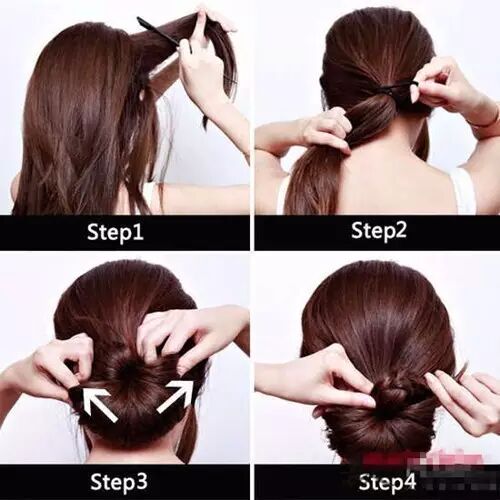 Step1

Step2

Step3

Step4