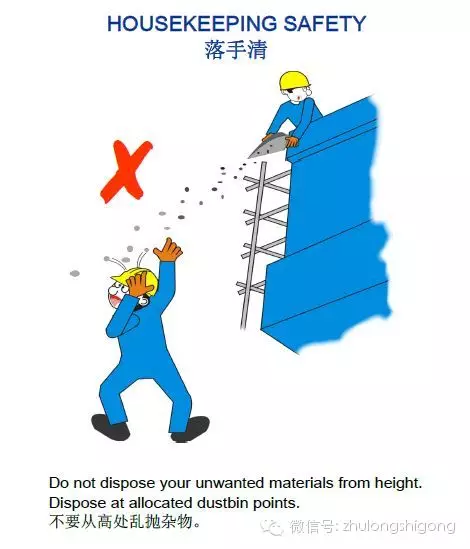 HOUSEKEEPING SAFETY
落手清

Do not dispose your unwanted materials from height.
Dispose at allocated dustbin points.
不要从高处乱抛杂物。

微信号: zhulongshigong