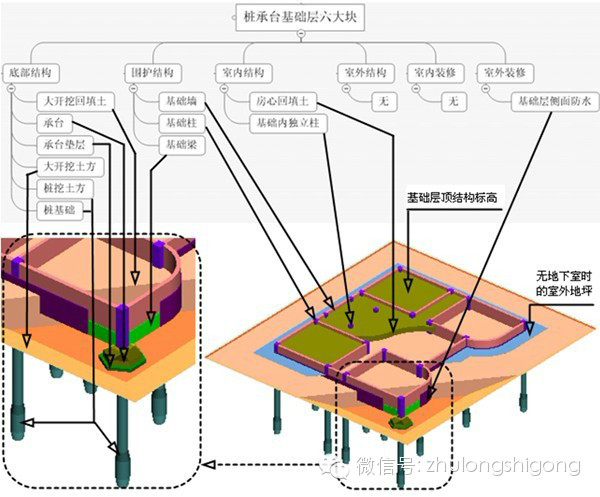 桩承台基础层六大块

底部结构
大开挖回填土
承台
承台垫层
大开挖土方
桩挖土方
桩基础

围护结构
基础墙
基础柱
基础梁

室内结构
房心回填土
基础内独立柱

室外结构
无

室内装修
无

室外装修
基础层侧面防水

基础层顶结构标高

无地下室时的室外地坪

微信号: zhulongshigong