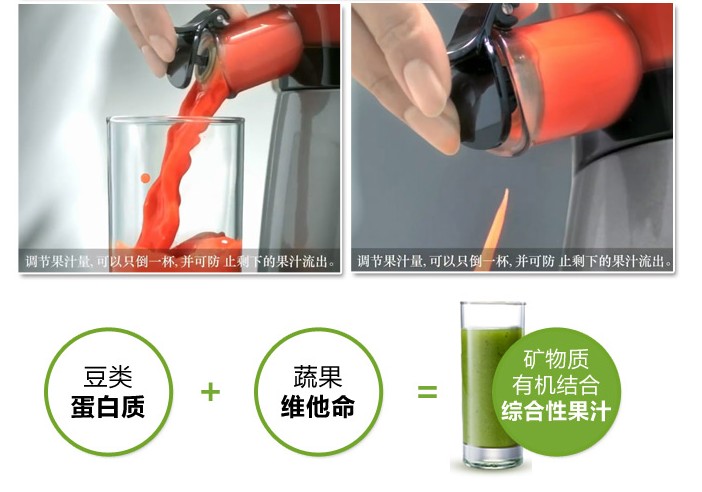 调节果汁量, 可以只倒一杯, 并可防 止剩下的果汁流出。

调节果汁量, 可以只倒一杯, 并可防 止剩下的果汁流出。

豆类
蛋白质

+

蔬果
维他命

=

矿物质
有机结合
综合性果汁