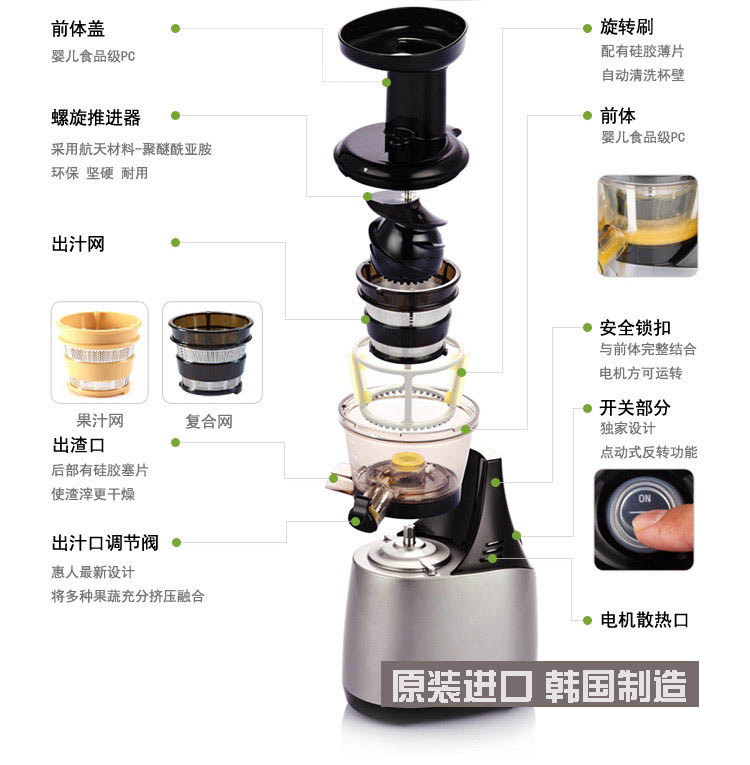 前体盖
婴儿食品级PC

螺旋推进器
采用航天材料-聚醚酰亚胺
环保 坚硬 耐用

出汁网

果汁网

复合网

出渣口
后部有硅胶塞片
使渣滓更干燥

出汁口调节阀
惠人最新设计
将多种果蔬充分挤压融合

旋转刷
配有硅胶薄片
自动清洗杯壁

前体
婴儿食品级PC

安全锁扣
与前体完整结合
电机方可运转

开关部分
独家设计
点动式反转功能

ON

电机散热口

原装进口 韩国制造