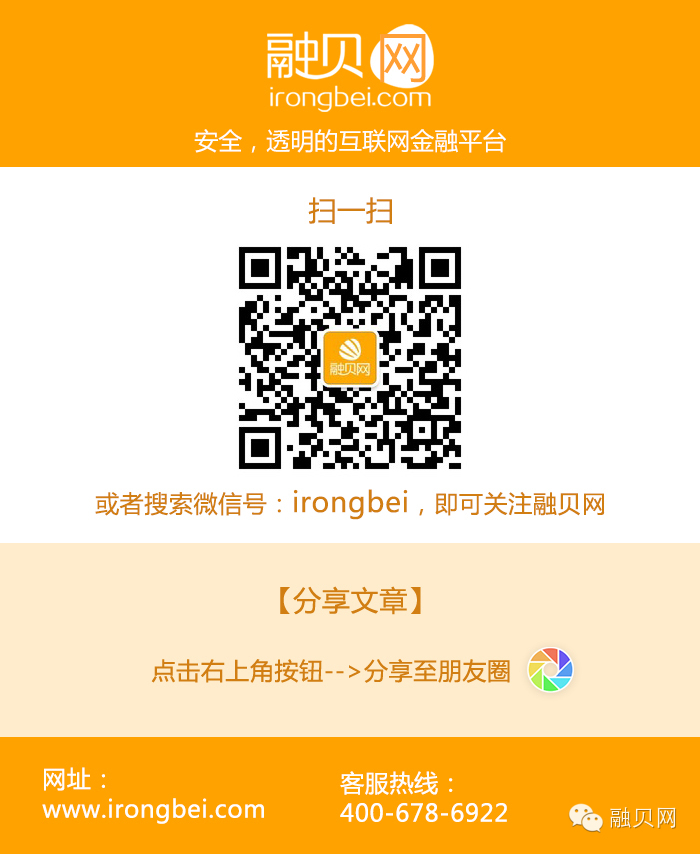 融贝网
irongbei.com

安全，透明的互联网金融平台

扫一扫

融贝网

或者搜索微信号：irongbei，即可关注融贝网

【分享文章】

点击右上角按钮-->分享至朋友圈

网址：
www.irongbei.com

客服热线：
400-678-6922

融贝网