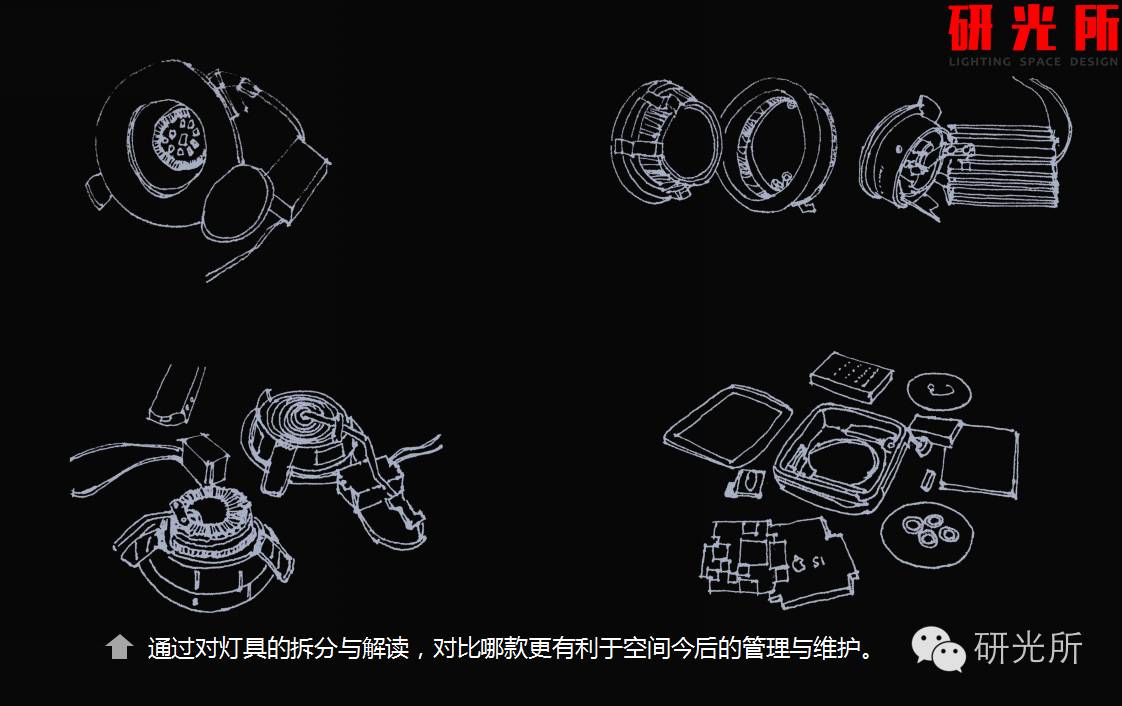 研光所
LIGHTING SPACE DESIGN

S1

通过对灯具的拆分与解读，对比哪款更有利于空间今后的管理与维护。

研光所