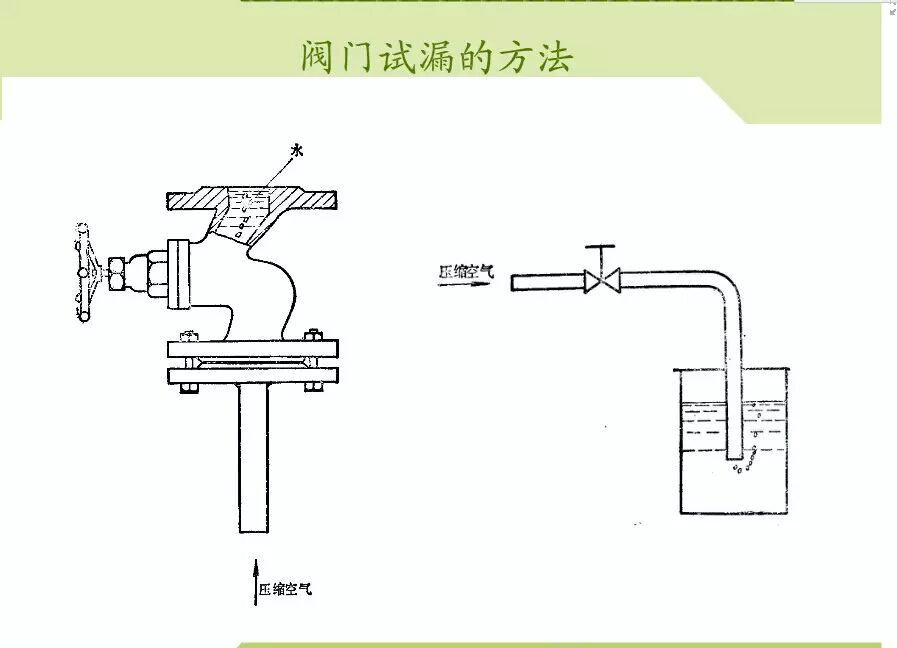 阀门试漏的方法

水

压缩空气

压缩空气