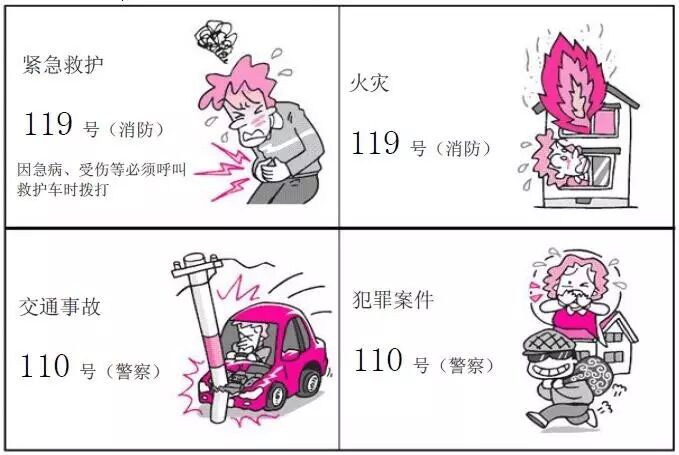 紧急救护

119 号（消防）

因急病、受伤等必须呼叫救护车时拨打

火灾

119 号（消防）

交通事故

110 号（警察）

犯罪案件

110 号（警察）