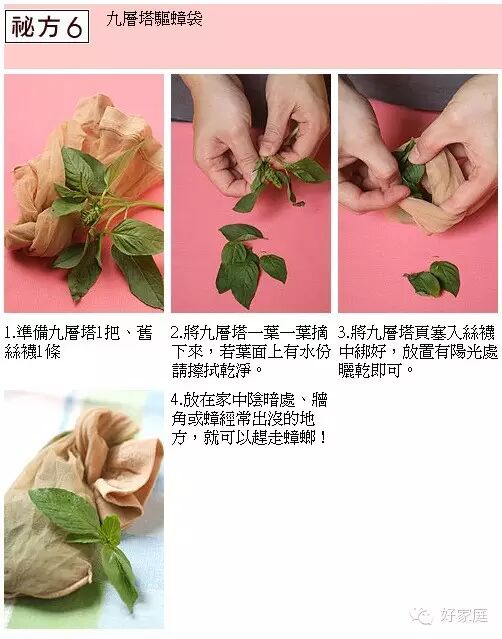 祕方6

九層塔驅蟑袋

1.準備九層塔1把、舊絲襪1條

2.將九層塔一葉一葉摘下來，若葉面上有水份請擦拭乾淨。

3.將九層塔頁塞入絲襪中綁好，放置有陽光處曬乾即可。

4.放在家中陰暗處、牆角或蟑經常出沒的地方，就可以趕走蟑螂！

好家庭