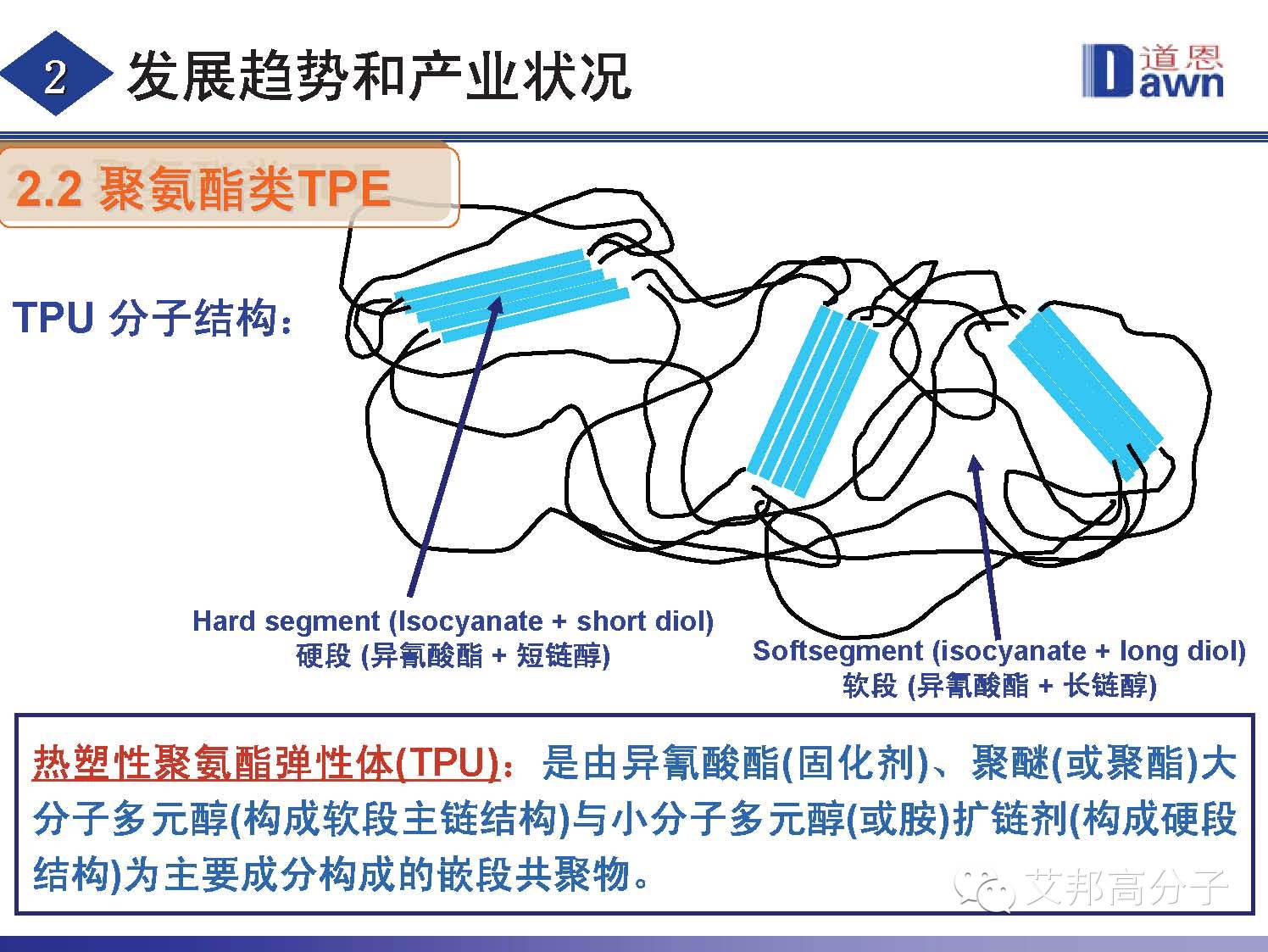 2 发展趋势和产业状况

道恩 Dawn

2.2 聚氨酯类TPE

TPU 分子结构：

Hard segment (Isocyanate + short diol)
硬段 (异氰酸酯 + 短链醇)

Softsegment (isocyanate + long diol)
软段 (异氰酸酯 + 长链醇)

热塑性聚氨酯弹性体(TPU)：是由异氰酸酯(固化剂)、聚醚(或聚酯)大分子多元醇(构成软段主链结构)与小分子多元醇(或胺)扩链剂(构成硬段结构)为主要成分构成的嵌段共聚物。

艾邦高分子