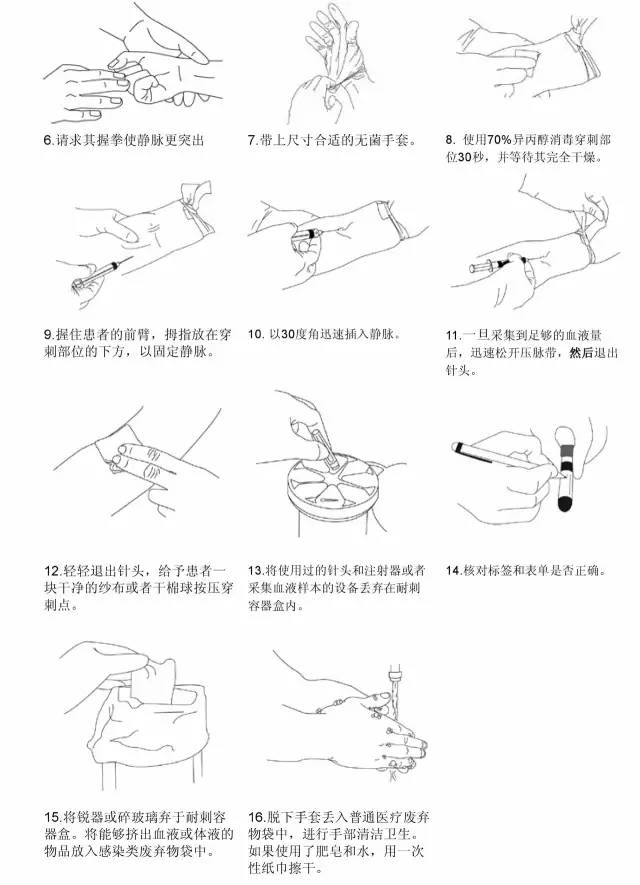 6.请求其握拳使静脉更突出

7.带上尺寸合适的无菌手套。

8. 使用70%异丙醇消毒穿刺部位30秒，并等待其完全干燥。

9.握住患者的前臂，拇指放在穿刺部位的下方，以固定静脉。

10. 以30度角迅速插入静脉。

11.一旦采集到足够的血液量后，迅速松开压脉带，然后退出针头。

12.轻轻退出针头，给予患者一块干净的纱布或者干棉球按压穿刺点。

13.将使用过的针头和注射器或者采集血液样本的设备丢弃在耐刺容器盒内。

14.核对标签和表单是否正确。

15.将锐器或碎玻璃弃于耐刺容器盒。将能够挤出血液或体液的物品放入感染类废弃物袋中。

16.脱下手套丢入普通医疗废弃物袋中，进行手部清洁卫生。如果使用了肥皂和水，用一次性纸巾擦干。