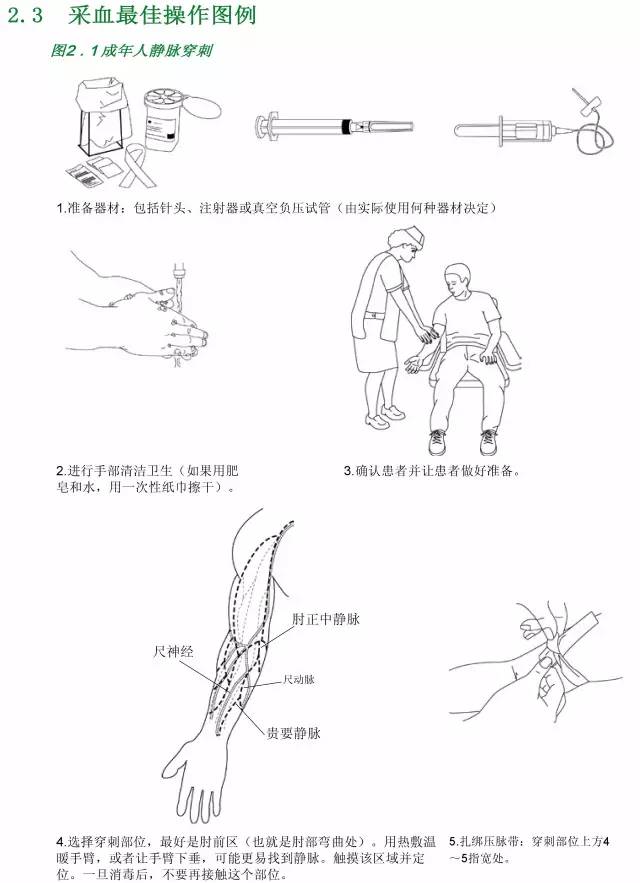 2.3 采血最佳操作图例

图2.1成年人静脉穿刺

1.准备器材：包括针头、注射器或真空负压试管（由实际使用何种器材决定）

2.进行手部清洁卫生（如果用肥皂和水，用一次性纸巾擦干）。

3.确认患者并让患者做好准备。

肘正中静脉

尺神经

尺动脉

贵要静脉

4.选择穿刺部位，最好是肘前区（也就是肘部弯曲处）。用热敷温暖手臂，或者让手臂下垂，可能更易找到静脉。触摸该区域并定位。一旦消毒后，不要再接触这个部位。

5.扎绑压脉带：穿刺部位上方4～5指宽处。