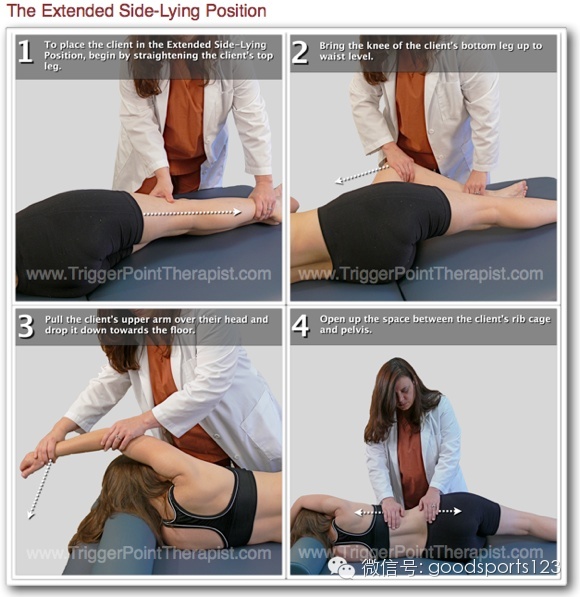 The Extended Side-Lying Position

1 To place the client in the Extended Side-Lying Position, begin by straightening the client's top leg.

www.TriggerPointTherapist.com

2 Bring the knee of the client's bottom leg up to waist level.

www.TriggerPointTherapist.com

3 Pull the client's upper arm over their head and drop it down towards the floor.

www.TriggerPointTherapist.com

4 Open up the space between the client's rib cage and pelvis.

www.TriggerPointTherapist.com

微信号: goodsports123