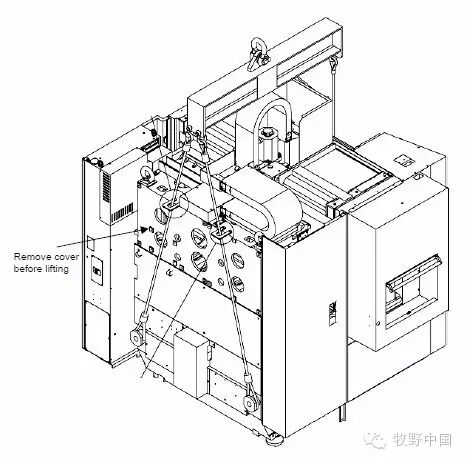 Remove cover before lifting

牧野中国