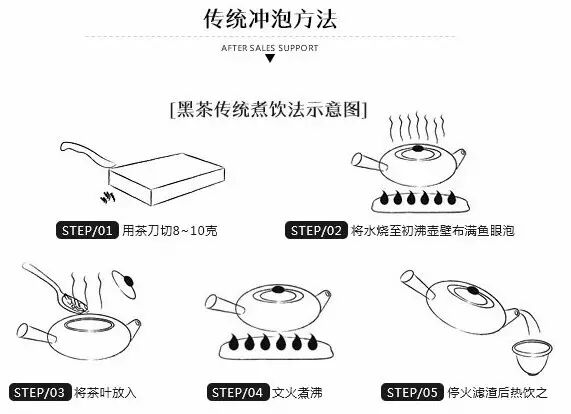 传统冲泡方法

AFTER SALES SUPPORT

[黑茶传统煮饮法示意图]

STEP/01 用茶刀切8~10克

STEP/02 将水烧至初沸壶壁布满鱼眼泡

STEP/03 将茶叶放入

STEP/04 文火煮沸

STEP/05 停火滤渣后热饮之