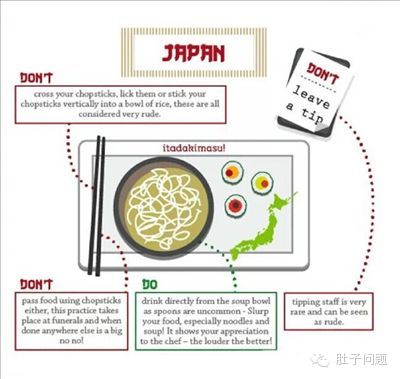 JAPAN

DON'T

cross your chopsticks, lick them or stick your chopsticks vertically into a bowl of rice, these are all considered very rude.

DON'T

leave a tip

itadakimasu!

DON'T

pass food using chopsticks either, this practice takes place at funerals and when done anywhere else is a big no no!

DO

drink directly from the soup bowl as spoons are uncommon - Slurp your food, especially noodles and soup! It shows your appreciation to the chef – the louder the better!

tipping staff is very rare and can be seen as rude.

肚子问题