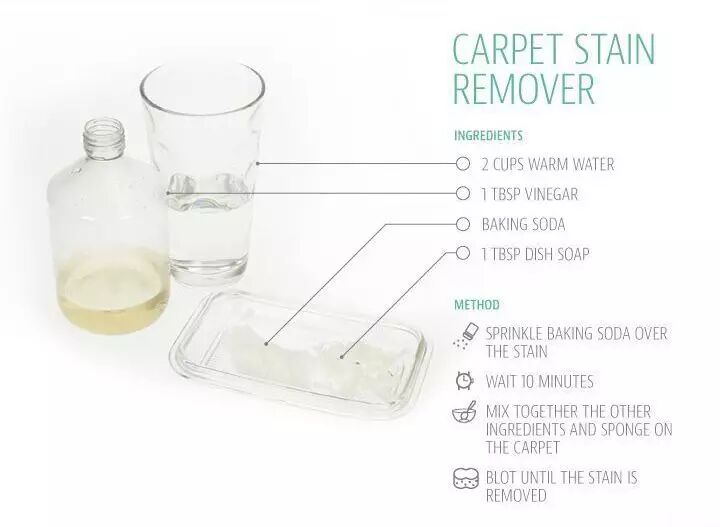 CARPET STAIN REMOVER

INGREDIENTS

2 CUPS WARM WATER

1 TBSP VINEGAR

BAKING SODA

1 TBSP DISH SOAP

METHOD

SPRINKLE BAKING SODA OVER THE STAIN

WAIT 10 MINUTES

MIX TOGETHER THE OTHER INGREDIENTS AND SPONGE ON THE CARPET

BLOT UNTIL THE STAIN IS REMOVED