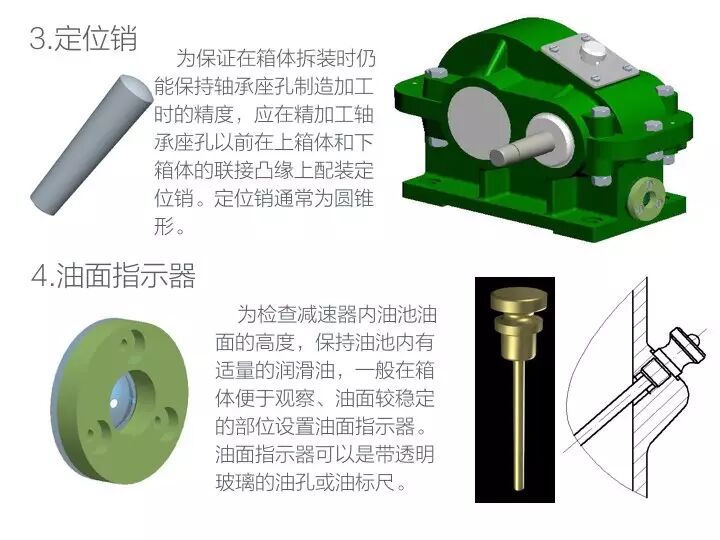 3.定位销

为保证在箱体拆装时仍能保持轴承座孔制造加工时的精度，应在精加工轴承座孔以前在上箱体和下箱体的联接凸缘上配装定位销。定位销通常为圆锥形。

4.油面指示器

为检查减速器内油池油面的高度，保持油池内有适量的润滑油，一般在箱体便于观察、油面较稳定的部位设置油面指示器。油面指示器可以是带透明玻璃的油孔或油标尺。