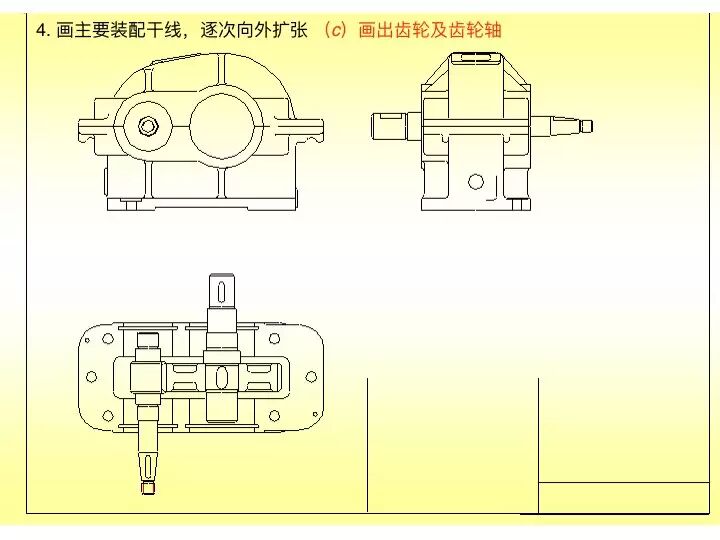 4. 画主要装配干线，逐次向外扩张 （c）画出齿轮及齿轮轴