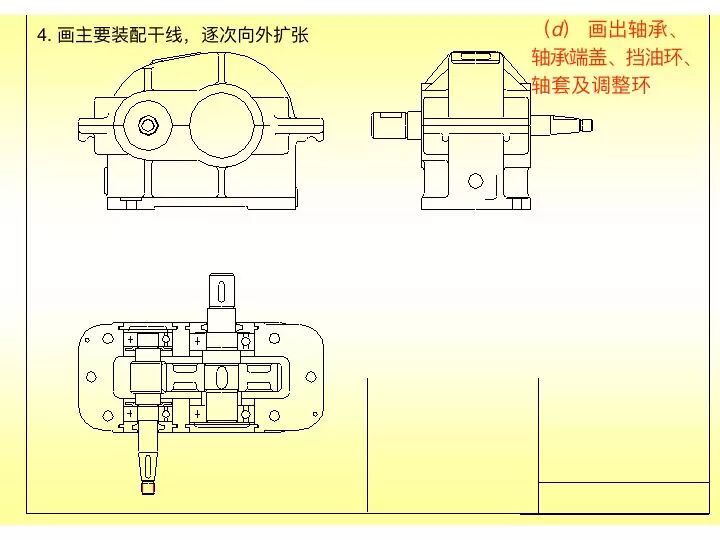 4. 画主要装配干线，逐次向外扩张

（d） 画出轴承、轴承端盖、挡油环、轴套及调整环