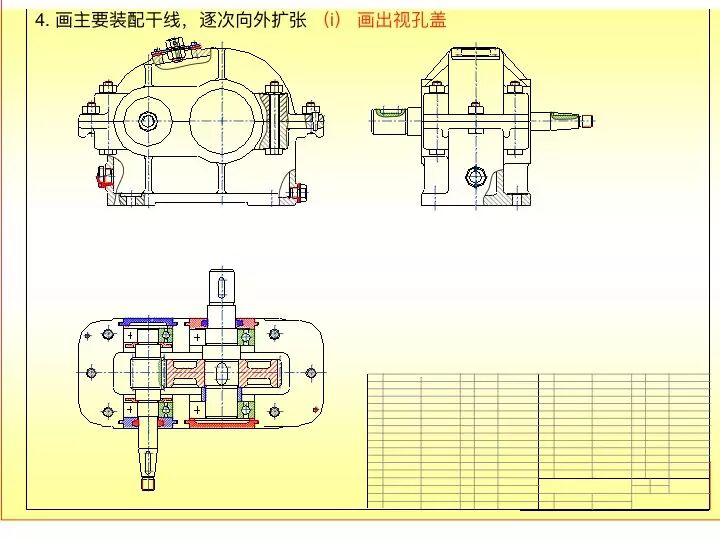 4. 画主要装配干线，逐次向外扩张 (i) 画出视孔盖