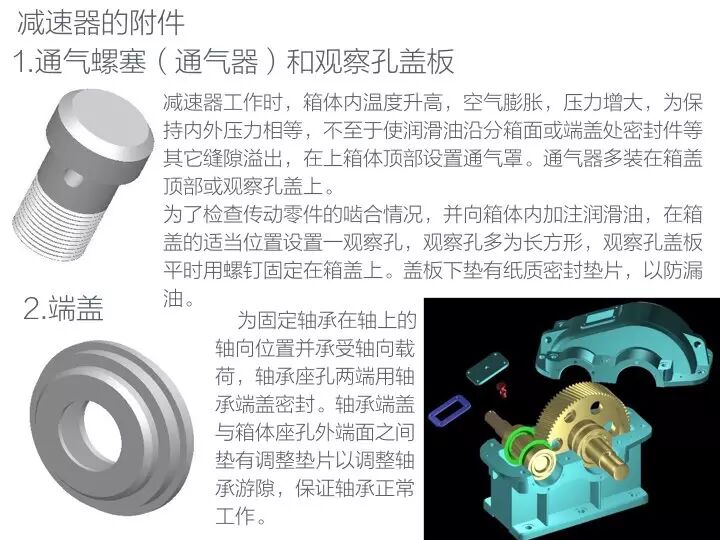 减速器的附件

1.通气螺塞（通气器）和观察孔盖板

减速器工作时，箱体内温度升高，空气膨胀，压力增大，为保持内外压力相等，不至于使润滑油沿分箱面或端盖处密封件等其它缝隙溢出，在上箱体顶部设置通气罩。通气器多装在箱盖顶部或观察孔盖上。

为了检查传动零件的啮合情况，并向箱体内加注润滑油，在箱盖的适当位置设置一观察孔，观察孔多为长方形，观察孔盖板平时用螺钉固定在箱盖上。盖板下垫有纸质密封垫片，以防漏油。

2.端盖

为固定轴承在轴上的轴向位置并承受轴向载荷，轴承座孔两端用轴承端盖密封。轴承端盖与箱体座孔外端面之间垫有调整垫片以调整轴承游隙，保证轴承正常工作。