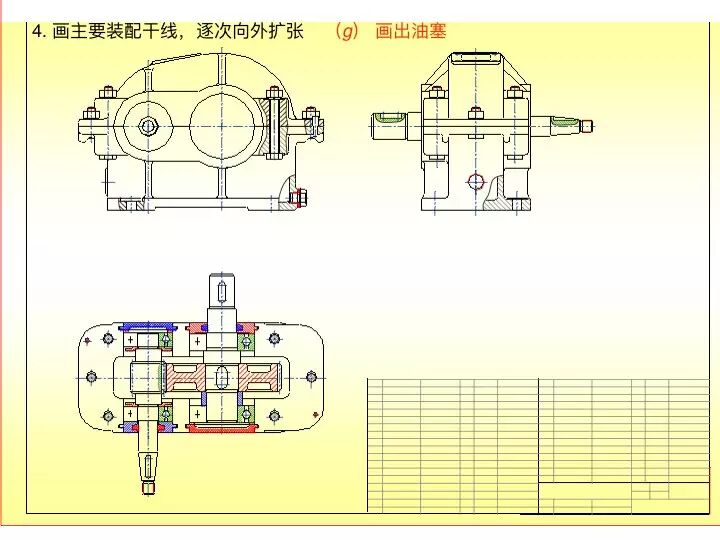 4. 画主要装配干线，逐次向外扩张　(g)　画出油塞