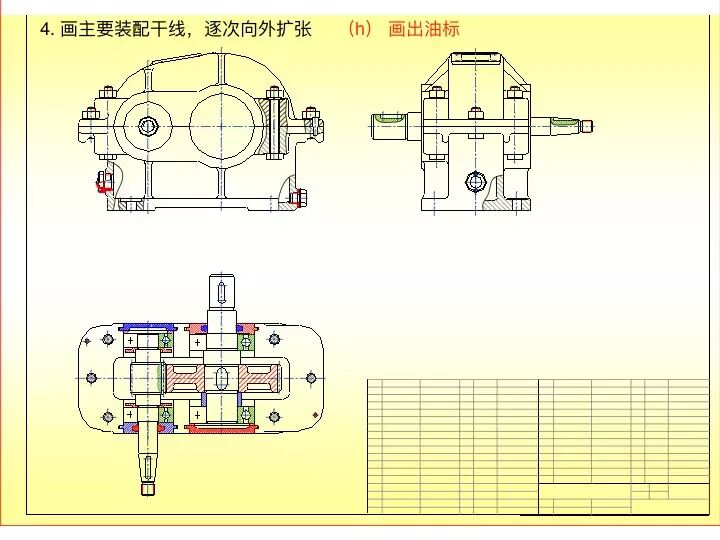 4. 画主要装配干线，逐次向外扩张 （h） 画出油标