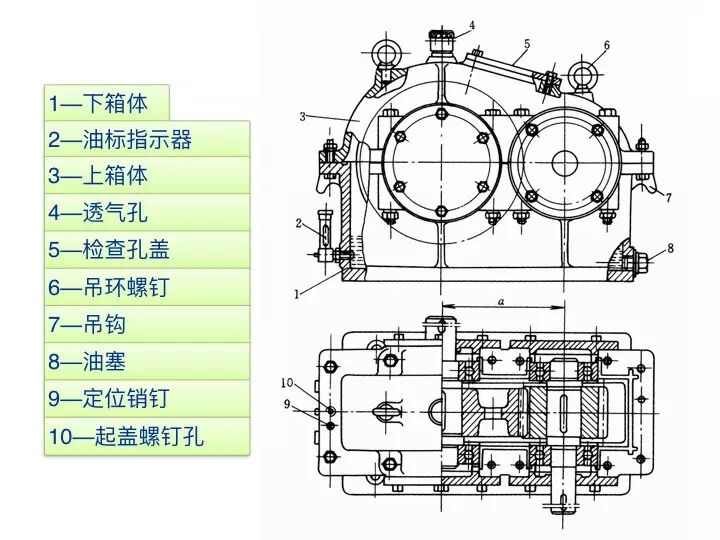 1—下箱体
2—油标指示器
3—上箱体
4—透气孔
5—检查孔盖
6—吊环螺钉
7—吊钩
8—油塞
9—定位销钉
10—起盖螺钉孔

4
5
6
3
7
2
8
1
$a$
10
9