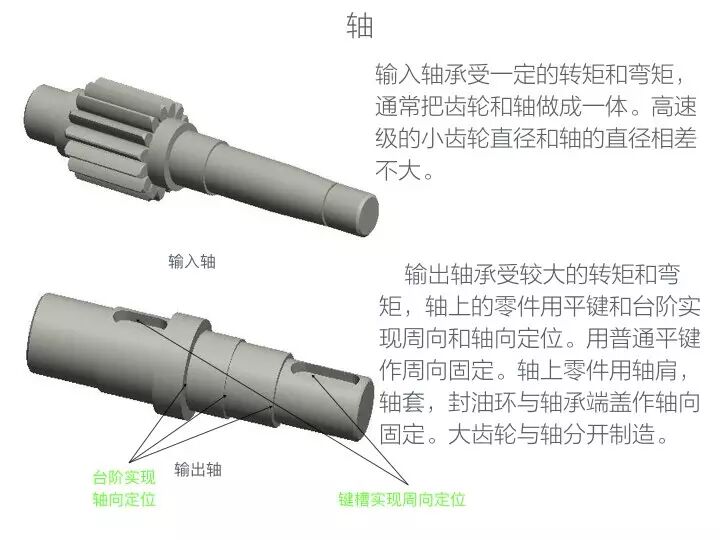 轴

输入轴承受一定的转矩和弯矩，通常把齿轮和轴做成一体。高速级的小齿轮直径和轴的直径相差不大。

输入轴

输出轴承受较大的转矩和弯矩，轴上的零件用平键和台阶实现周向和轴向定位。用普通平键作周向固定。轴上零件用轴肩，轴套，封油环与轴承端盖作轴向固定。大齿轮与轴分开制造。

台阶实现轴向定位

输出轴

键槽实现周向定位