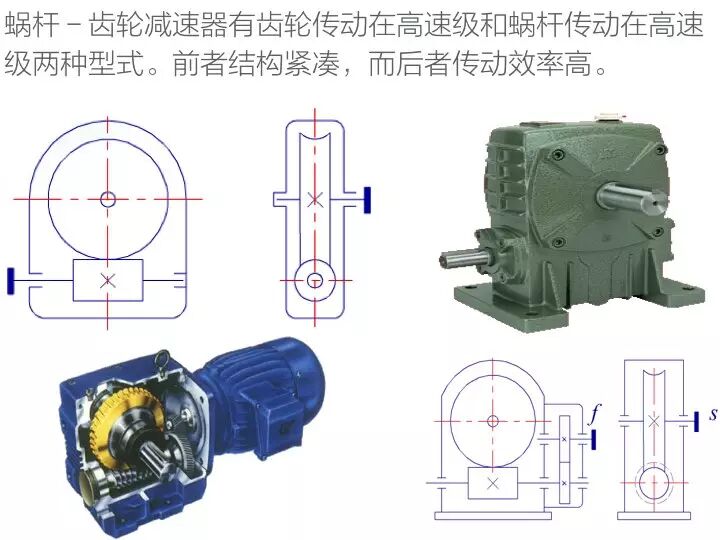 蜗杆－齿轮减速器有齿轮传动在高速级和蜗杆传动在高速级两种型式。前者结构紧凑，而后者传动效率高。

$f$

$s$