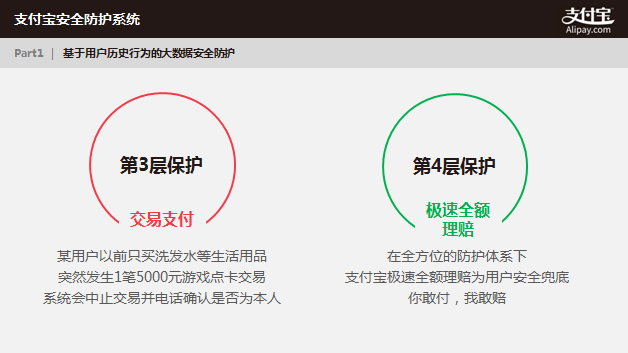 支付宝安全防护系统

支付宝
Alipay.com

Part1 | 基于用户历史行为的大数据安全防护

第3层保护

交易支付

某用户以前只买洗发水等生活用品
突然发生1笔5000元游戏点卡交易
系统会中止交易并电话确认是否为本人

第4层保护

极速全额
理赔

在全方位的防护体系下
支付宝极速全额理赔为用户安全兜底
你敢付，我敢赔