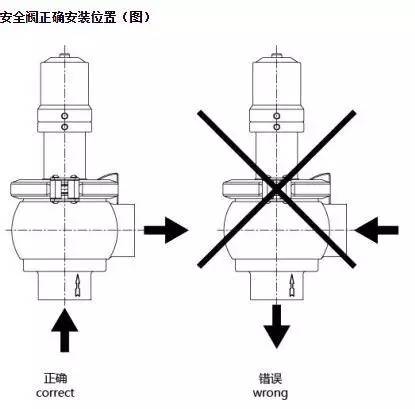 安全阀正确安装位置（图）

正确
correct

错误
wrong