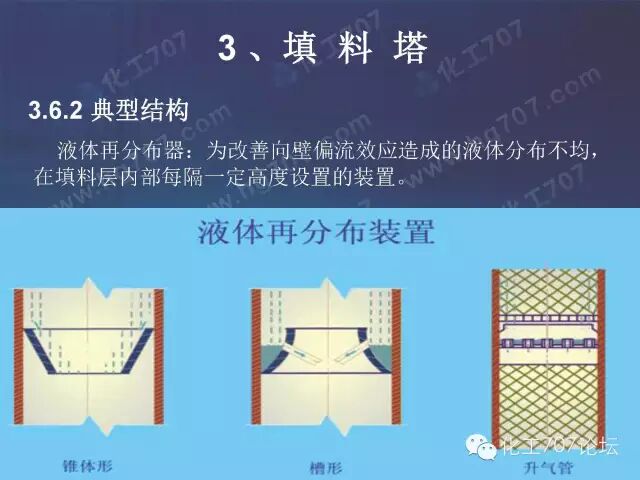 3、填 料 塔

3.6.2 典型结构

液体再分布器：为改善向壁偏流效应造成的液体分布不均，在填料层内部每隔一定高度设置的装置。

液体再分布装置

锥体形

槽形

升气管

化工707论坛

化工707
www.hg707.com