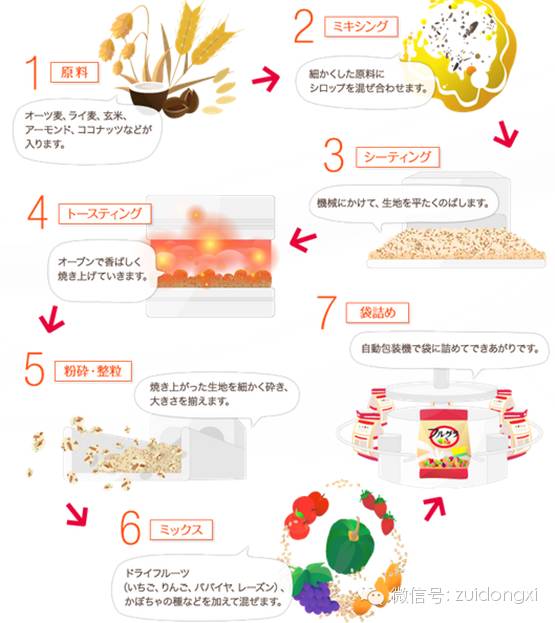 1 原料

オーツ麦、ライ麦、玄米、アーモンド、ココナッツなどが入ります。

2 ミキシング

細かくした原料にシロップを混ぜ合わせます。

3 シーティング

機械にかけて、生地を平たくのばします。

4 トースティング

オーブンで香ばしく焼き上げていきます。

5 粉砕・整粒

焼き上がった生地を細かく砕き、大きさを揃えます。

6 ミックス

ドライフルーツ(いちご、りんご、パパイヤ、レーズン)、かぼちゃの種などを加えて混ぜます。

7 袋詰め

自動包装機で袋に詰めてできあがりです。

フルグラ

微信号: zuidongxi