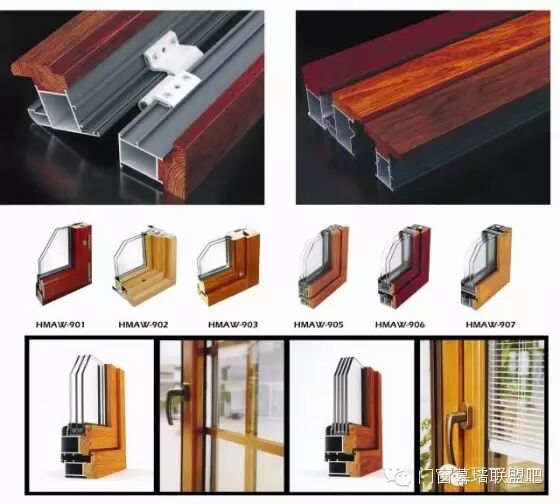 HMAW-901
HMAW-902
HMAW-903
HMAW-905
HMAW-906
HMAW-907

门窗幕墙联盟吧