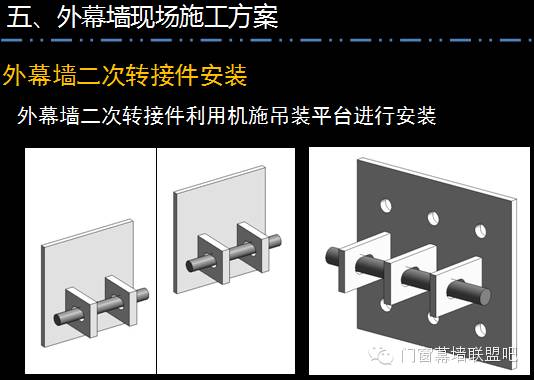 五、外幕墙现场施工方案

外幕墙二次转接件安装

外幕墙二次转接件利用机施吊装平台进行安装

门窗幕墙联盟吧