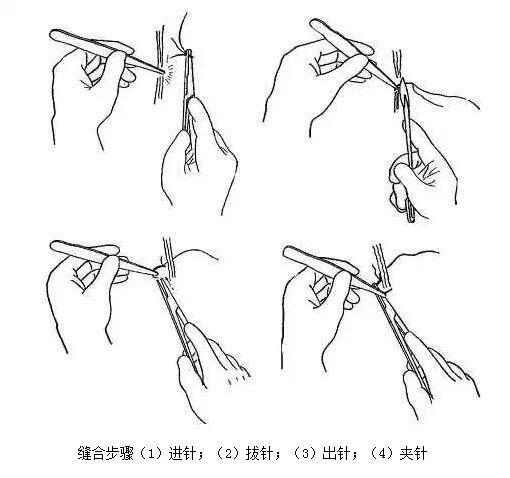 缝合步骤（1）进针；（2）拔针；（3）出针；（4）夹针