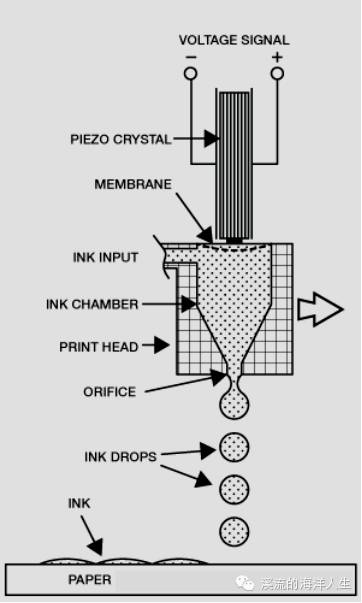 VOLTAGE SIGNAL
−
+
PIEZO CRYSTAL
MEMBRANE
INK INPUT
INK CHAMBER
PRINT HEAD
ORIFICE
INK DROPS
INK
PAPER
溪流的海洋人生