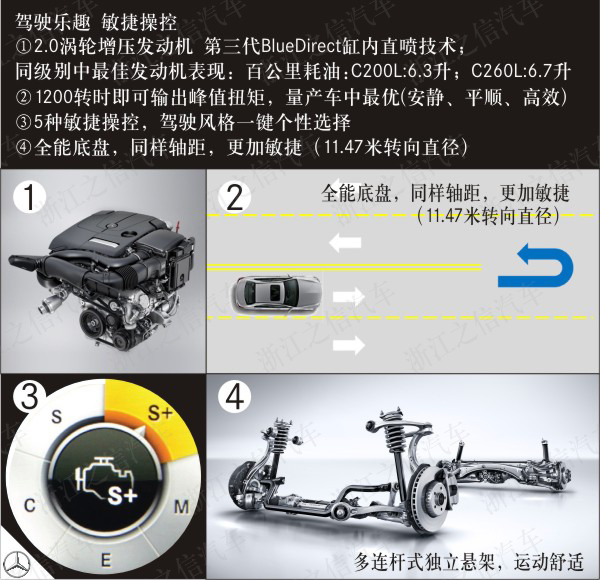 驾驶乐趣 敏捷操控
①2.0涡轮增压发动机 第三代BlueDirect缸内直喷技术；
同级别中最佳发动机表现：百公里耗油：C200L:6.3升；C260L:6.7升
②1200转时即可输出峰值扭矩，量产车中最优(安静、平顺、高效)
③5种敏捷操控，驾驶风格一键个性选择
④全能底盘，同样轴距，更加敏捷（11.47米转向直径）

1

2

全能底盘，同样轴距，更加敏捷
（11.47米转向直径）

3

S
S+
C
M
E
S+

4

多连杆式独立悬架，运动舒适

浙江之信汽车