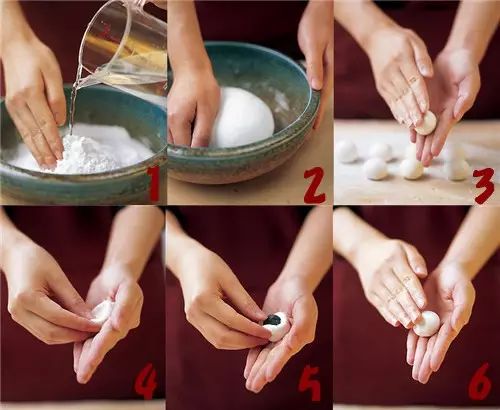 1
2
3
4
5
6