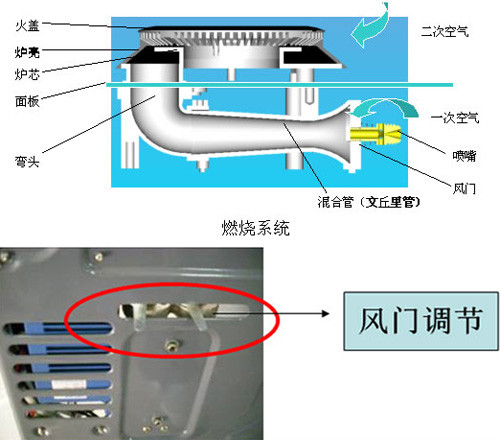 火盖
炉壳
炉芯
面板
弯头
二次空气
一次空气
喷嘴
风门
混合管（文丘里管）

燃烧系统

风门调节