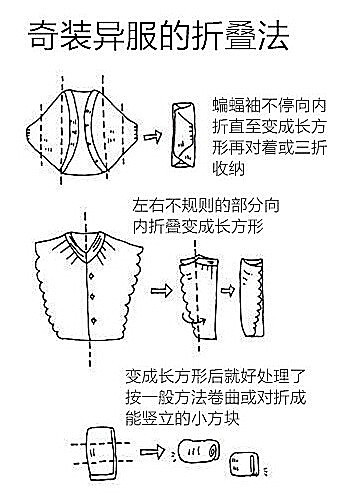 奇装异服的折叠法

蝙蝠袖不停向内折直至变成长方形再对着或三折收纳

左右不规则的部分向内折叠变成长方形

变成长方形后就好处理了按一般方法卷曲或对折成能竖立的小方块