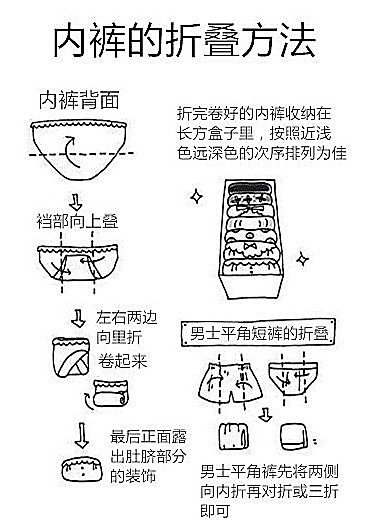 内裤的折叠方法

内裤背面

裆部向上叠

左右两边向里折

卷起来

最后正面露出肚脐部分的装饰

折完卷好的内裤收纳在长方盒子里，按照近浅色远深色的次序排列为佳

男士平角短裤的折叠

男士平角裤先将两侧向内折再对折或三折即可