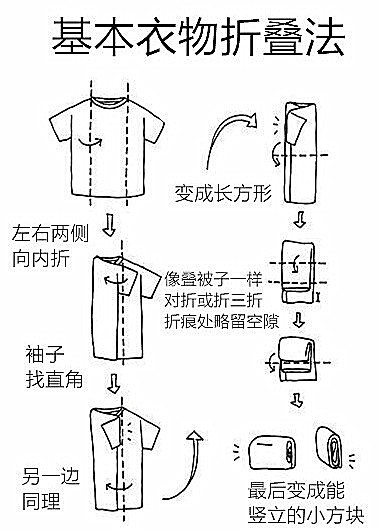 基本衣物折叠法

左右两侧
向内折

袖子
找直角

另一边
同理

变成长方形

像叠被子一样
对折或折三折
折痕处略留空隙

最后变成能
竖立的小方块