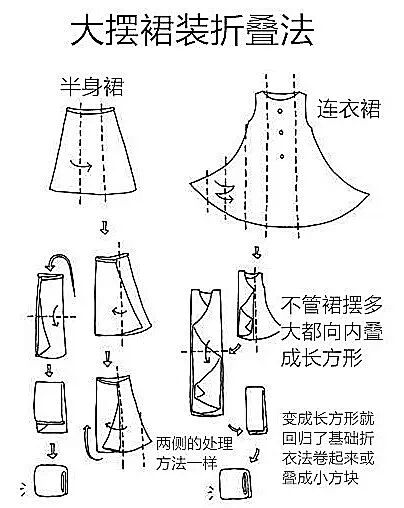 大摆裙装折叠法

半身裙

连衣裙

不管裙摆多大都向内叠成长方形

两侧的处理方法一样

变成长方形就回归了基础折衣法卷起来或叠成小方块