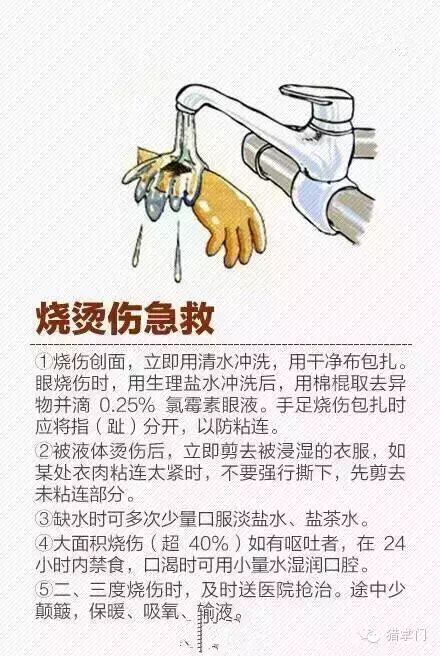 烧烫伤急救

①烧伤创面，立即用清水冲洗，用干净布包扎。眼烧伤时，用生理盐水冲洗后，用棉棍取去异物并滴 0.25% 氯霉素眼液。手足烧伤包扎时应将指（趾）分开，以防粘连。

②被液体烫伤后，立即剪去被浸湿的衣服，如某处衣肉粘连太紧时，不要强行撕下，先剪去未粘连部分。

③缺水时可多次少量口服淡盐水、盐茶水。

④大面积烧伤（超 40%）如有呕吐者，在 24 小时内禁食，口渴时可用小量水湿润口腔。

⑤二、三度烧伤时，及时送医院抢治。途中少颠簸，保暖、吸氧、输液。

猎学门